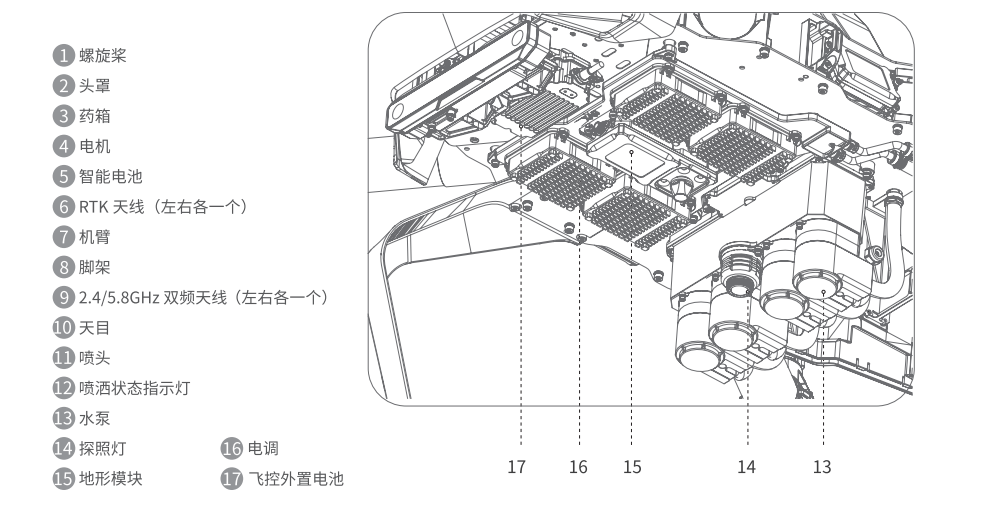 1 螺旋桨
2 头罩
3 药箱
4 电机
5 智能电池
6 RTK 天线（左右各一个）
7 机臂
8 脚架
9 2.4/5.8GHz 双频天线（左右各一个）
10 天目
11 喷头
12 喷洒状态指示灯
13 水泵
14 探照灯
15 地形模块
16 电调
17 飞控外置电池

17 16 15 14 13